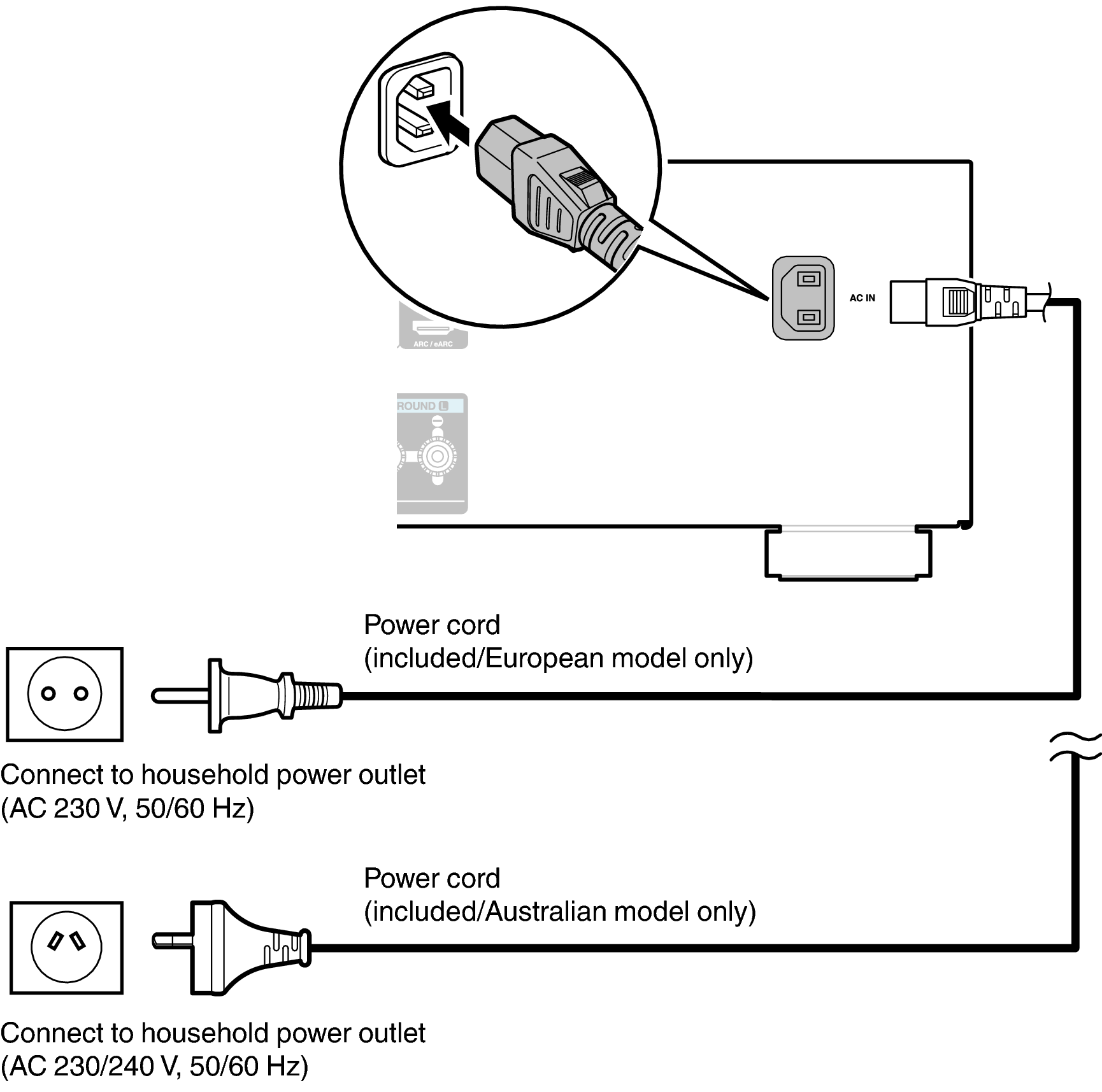 ARC / eARC

ROUND L

AC IN

Power cord
(included/European model only)

Connect to household power outlet
(AC 230 V, 50/60 Hz)

Power cord
(included/Australian model only)

Connect to household power outlet
(AC 230/240 V, 50/60 Hz)